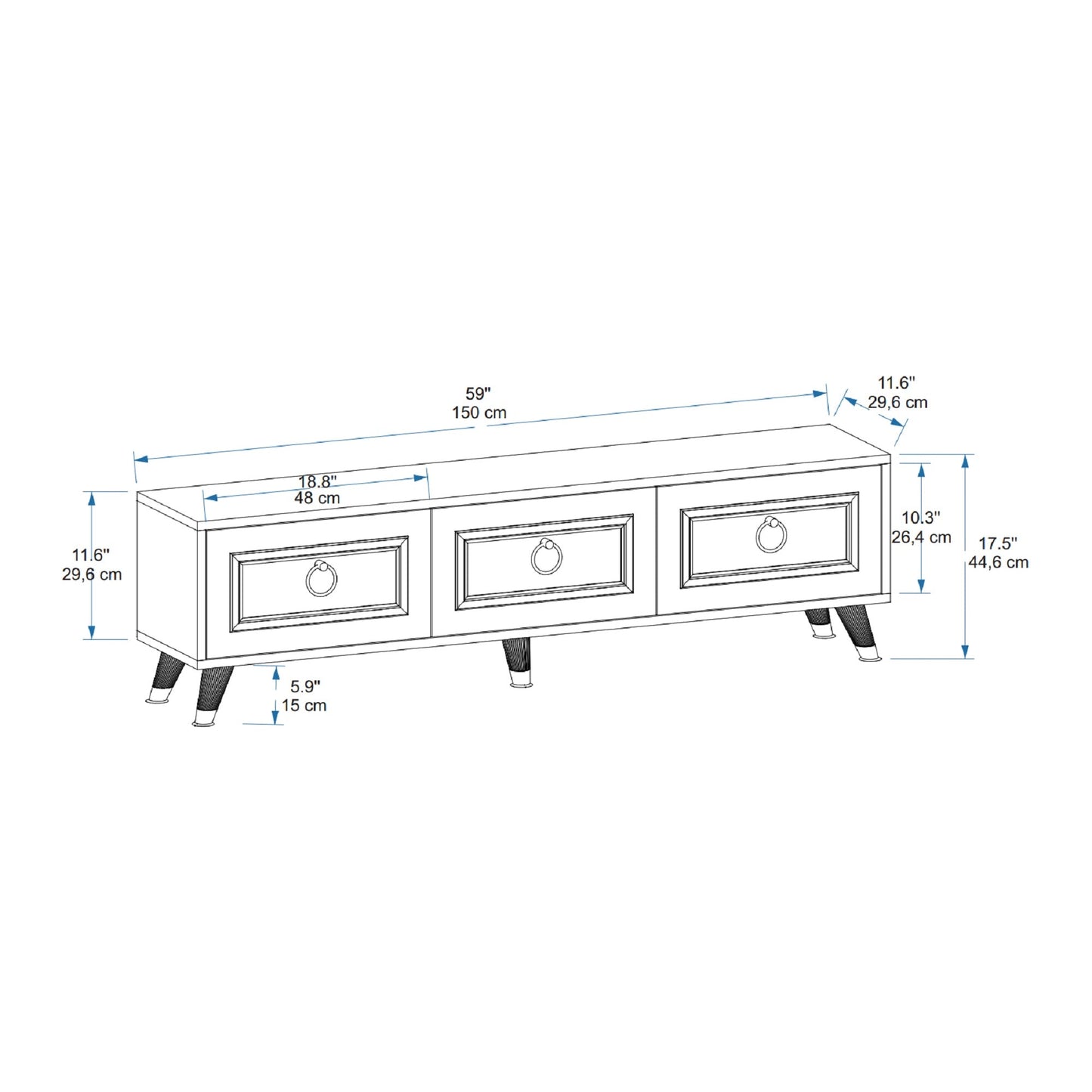 59"
150 cm

11.6"
29,6 cm

18.8"
48 cm

11.6"
29,6 cm

10.3"
26,4 cm

17.5"
44,6 cm

5.9"
15 cm