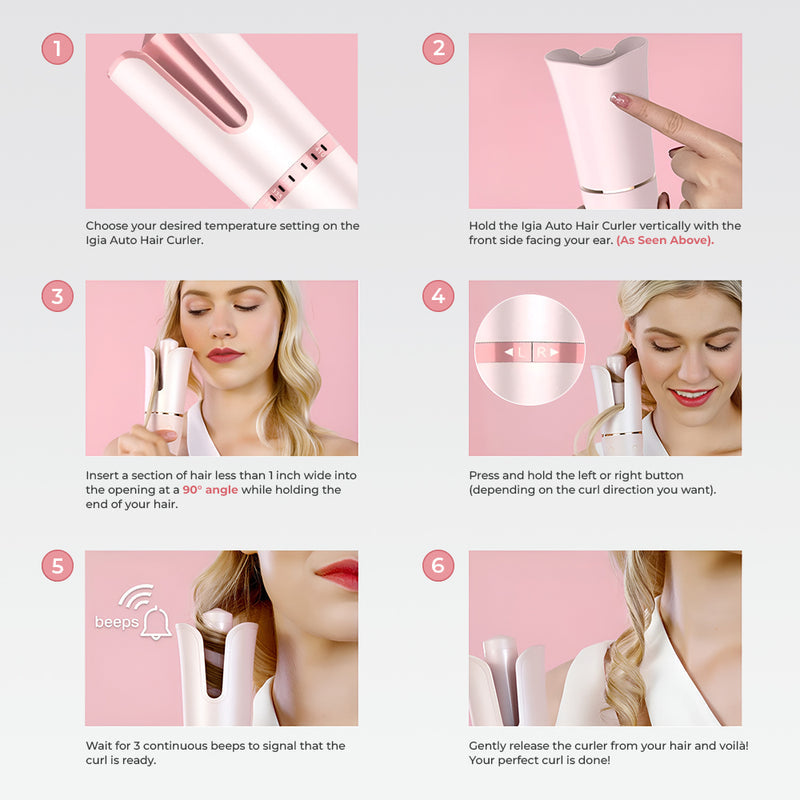 1

Choose your desired temperature setting on the Igia Auto Hair Curler.

2

Hold the Igia Auto Hair Curler vertically with the front side facing your ear. (As Seen Above).

3

Insert a section of hair less than 1 inch wide into the opening at a 90° angle while holding the end of your hair.

4

L R

Press and hold the left or right button (depending on the curl direction you want).

5

beeps

Wait for 3 continuous beeps to signal that the curl is ready.

6

Gently release the curler from your hair and voilà! Your perfect curl is done!