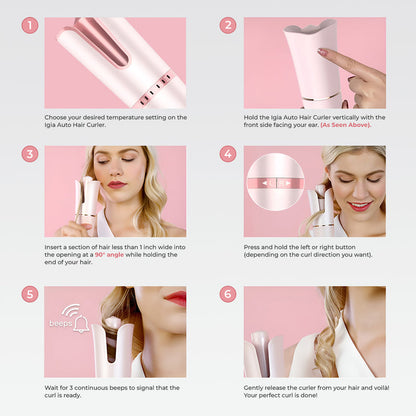 1

Choose your desired temperature setting on the Igia Auto Hair Curler.

2

Hold the Igia Auto Hair Curler vertically with the front side facing your ear. (As Seen Above).

3

Insert a section of hair less than 1 inch wide into the opening at a 90° angle while holding the end of your hair.

4

L R

Press and hold the left or right button (depending on the curl direction you want).

5

beeps

Wait for 3 continuous beeps to signal that the curl is ready.

6

Gently release the curler from your hair and voilà! Your perfect curl is done!