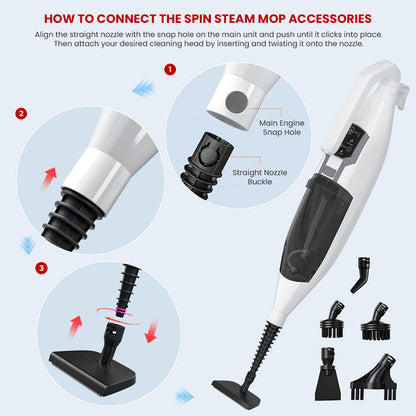 HOW TO CONNECT THE SPIN STEAM MOP ACCESSORIES

Align the straight nozzle with the snap hole on the main unit and push until it clicks into place. Then attach your desired cleaning head by inserting and twisting it onto the nozzle.

1

Main Engine Snap Hole

Straight Nozzle Buckle

2

3