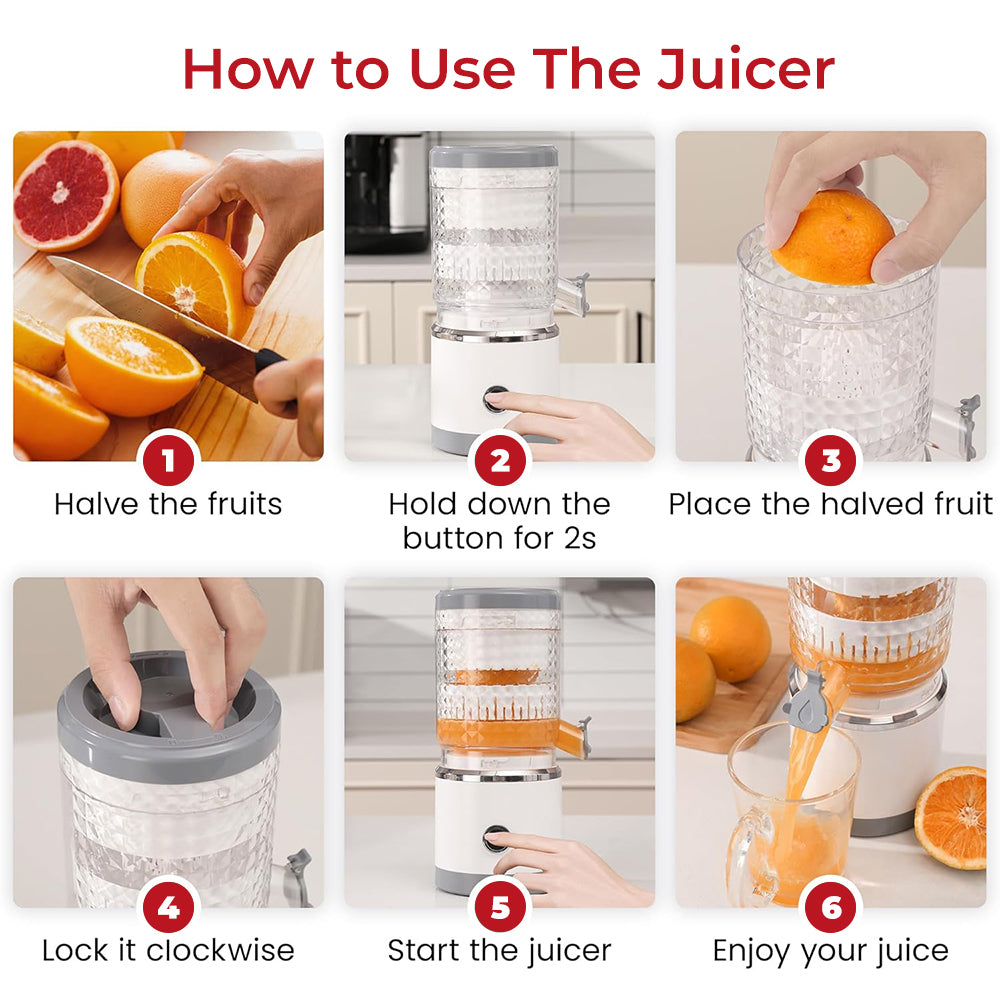 How to Use The Juicer

1
Halve the fruits

2
Hold down the button for 2s

3
Place the halved fruit

4
Lock it clockwise

5
Start the juicer

6
Enjoy your juice